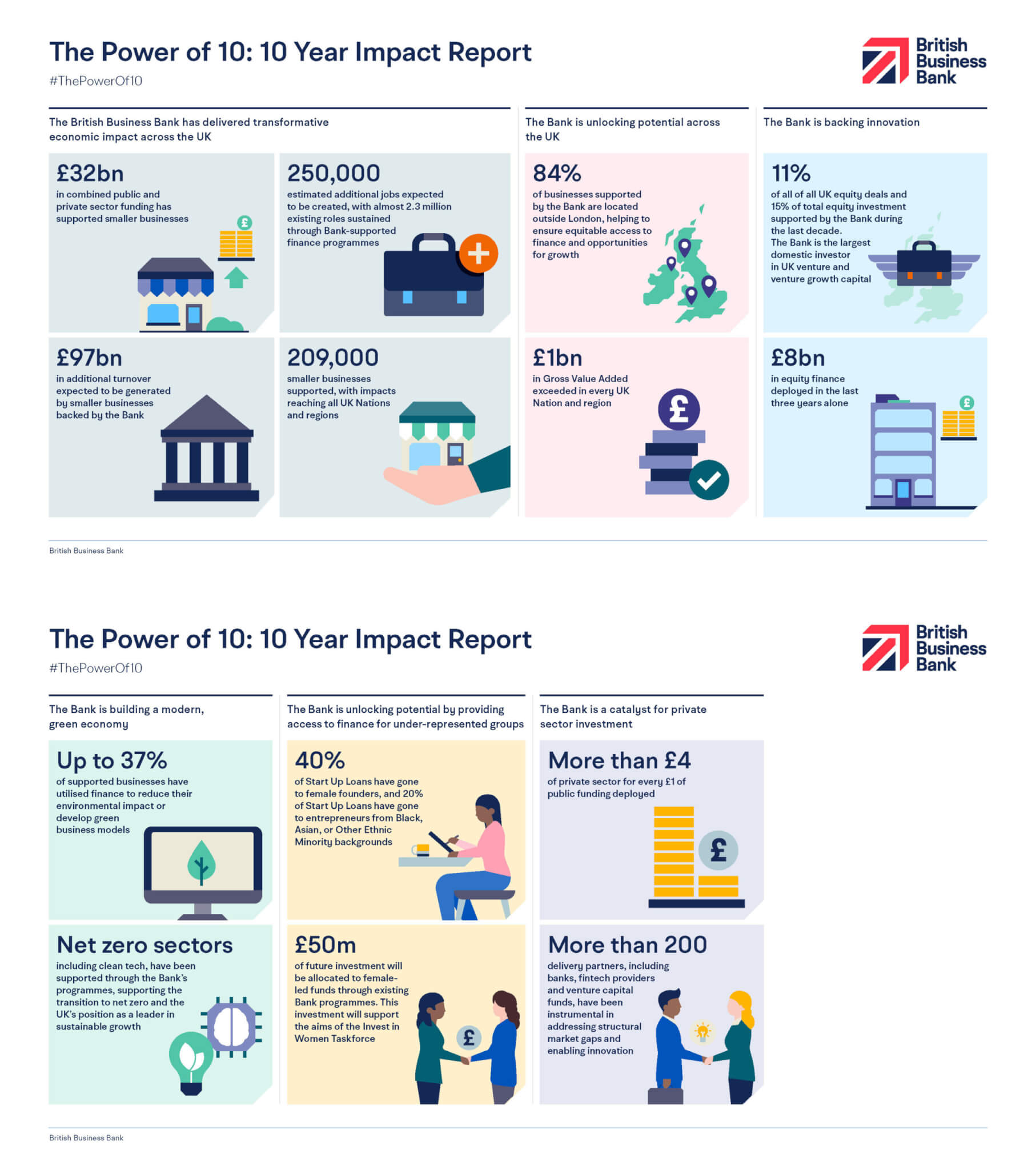 The Power of 10: 10 Year Impact Report

#ThePowerOf10

British Business Bank

The British Business Bank has delivered transformative economic impact across the UK

£32bn
in combined public and private sector funding has supported smaller businesses

250,000
estimated additional jobs expected to be created, with almost 2.3 million existing roles sustained through Bank-supported finance programmes

£97bn
in additional turnover expected to be generated by smaller businesses backed by the Bank

209,000
smaller businesses supported, with impacts reaching all UK Nations and regions

The Bank is unlocking potential across the UK

84%
of businesses supported by the Bank are located outside London, helping to ensure equitable access to finance and opportunities for growth

£1bn
in Gross Value Added exceeded in every UK Nation and region

The Bank is backing innovation

11%
of all of all UK equity deals and 15% of total equity investment supported by the Bank during the last decade. The Bank is the largest domestic investor in UK venture and venture growth capital

£8bn
in equity finance deployed in the last three years alone

British Business Bank

The Power of 10: 10 Year Impact Report

#ThePowerOf10

British Business Bank

The Bank is building a modern, green economy

Up to 37%
of supported businesses have utilised finance to reduce their environmental impact or develop green business models

Net zero sectors
including clean tech, have been supported through the Bank's programmes, supporting the transition to net zero and the UK's position as a leader in sustainable growth

The Bank is unlocking potential by providing access to finance for under-represented groups

40%
of Start Up Loans have gone to female founders, and 20% of Start Up Loans have gone to entrepreneurs from Black, Asian, or Other Ethnic Minority backgrounds

£50m
of future investment will be allocated to female-led funds through existing Bank programmes. This investment will support the aims of the Invest in Women Taskforce

The Bank is a catalyst for private sector investment

More than £4
of private sector for every £1 of public funding deployed

More than 200
delivery partners, including banks, fintech providers and venture capital funds, have been instrumental in addressing structural market gaps and enabling innovation

British Business Bank