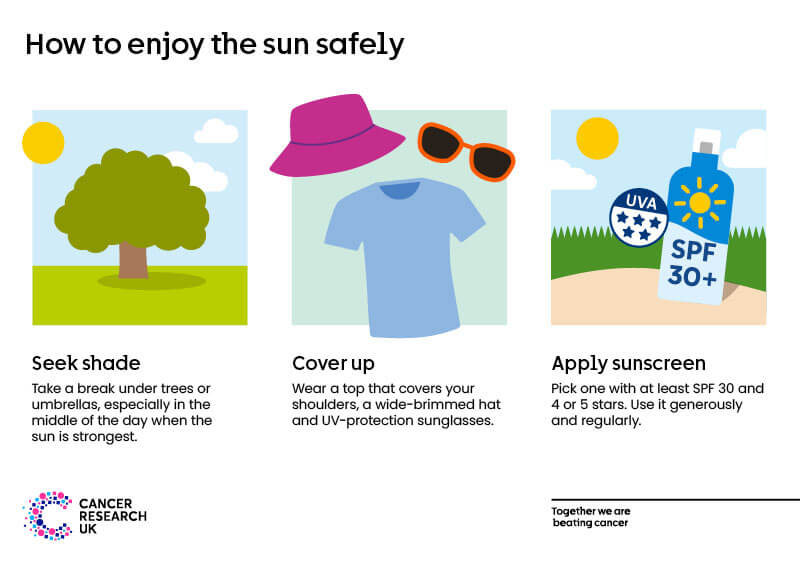 How to enjoy the sun safely

UVA

SPF 30+

Seek shade

Take a break under trees or umbrellas, especially in the middle of the day when the sun is strongest.

Cover up

Wear a top that covers your shoulders, a wide-brimmed hat and UV-protection sunglasses.

Apply sunscreen

Pick one with at least SPF 30 and 4 or 5 stars. Use it generously and regularly.

CANCER RESEARCH UK

Together we are beating cancer