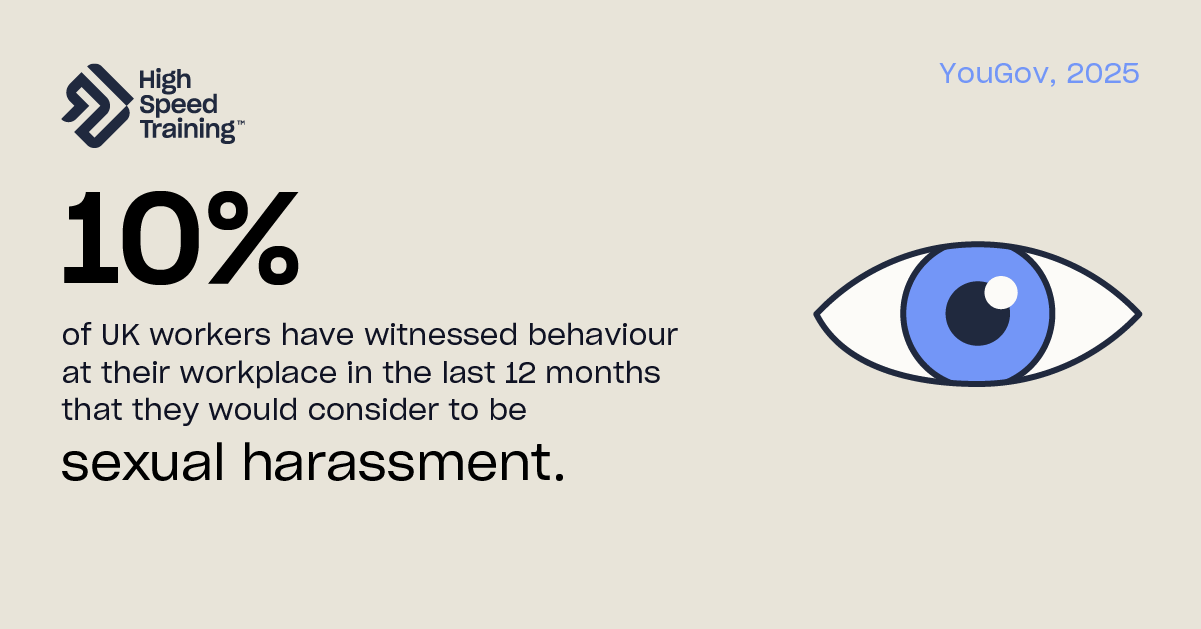 High Speed Training™

YouGov, 2025

10%

of UK workers have witnessed behaviour at their workplace in the last 12 months that they would consider to be

sexual harassment.