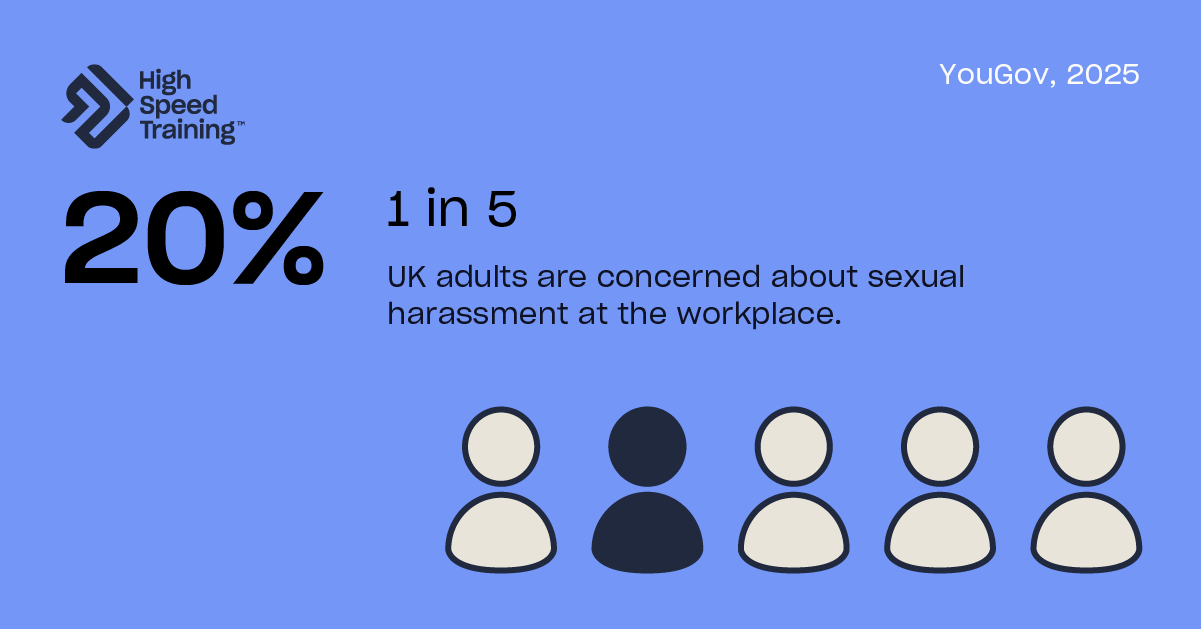 High Speed Training™

YouGov, 2025

20%

1 in 5

UK adults are concerned about sexual harassment at the workplace.