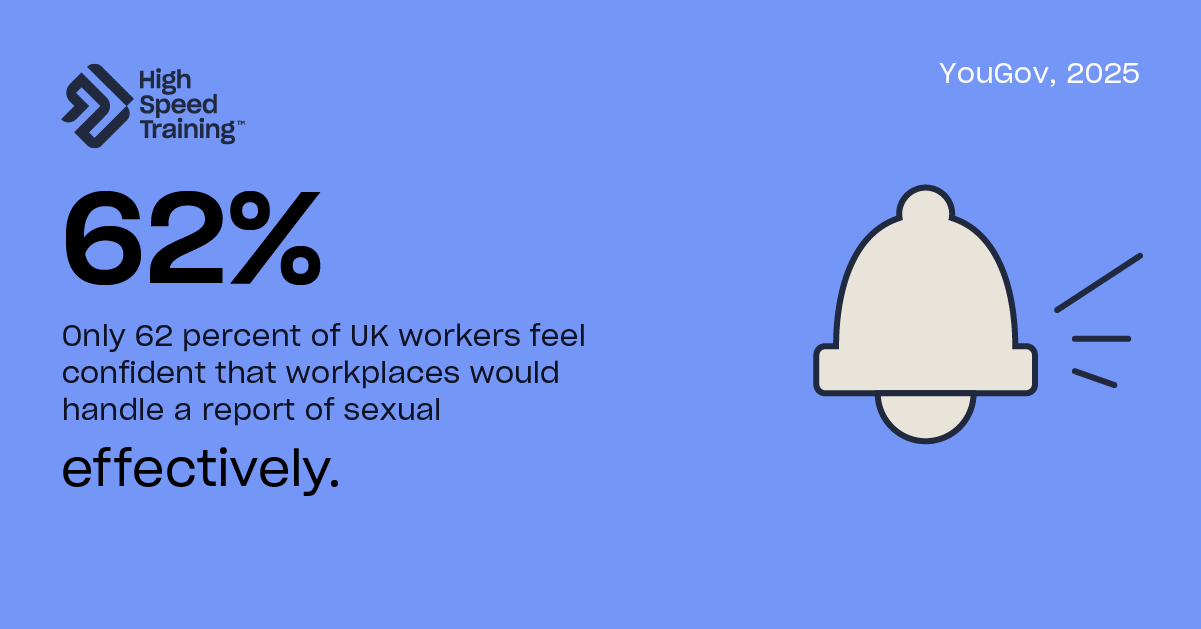 High Speed Training™

YouGov, 2025

62%

Only 62 percent of UK workers feel confident that workplaces would handle a report of sexual

effectively.