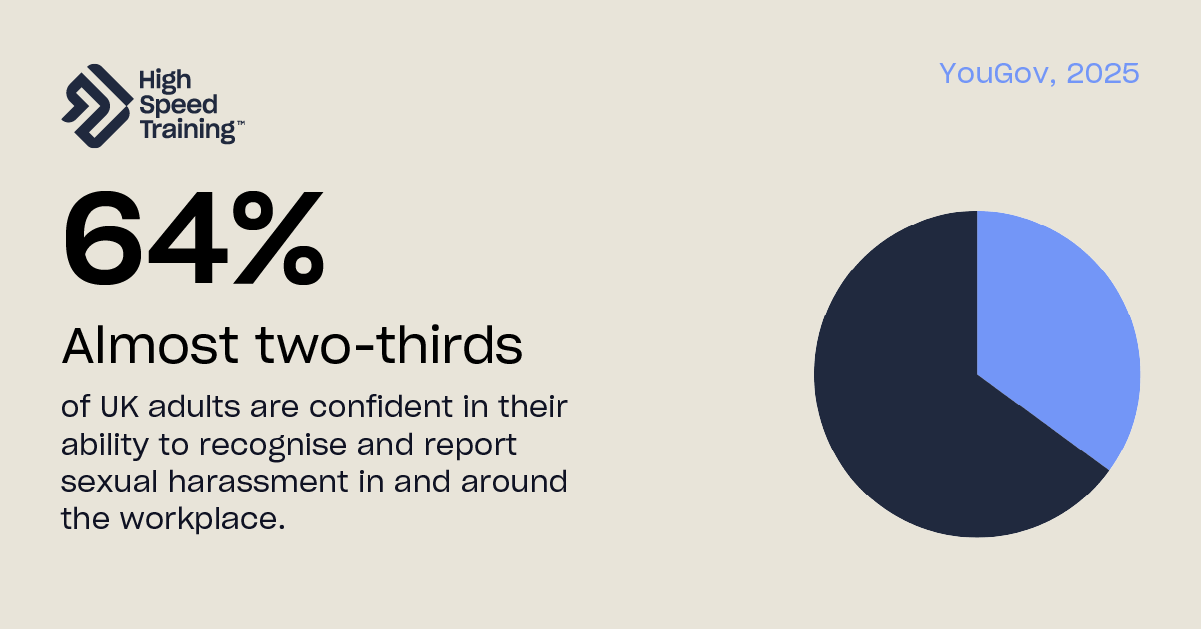 High Speed Training™

YouGov, 2025

64%

Almost two-thirds

of UK adults are confident in their ability to recognise and report sexual harassment in and around the workplace.