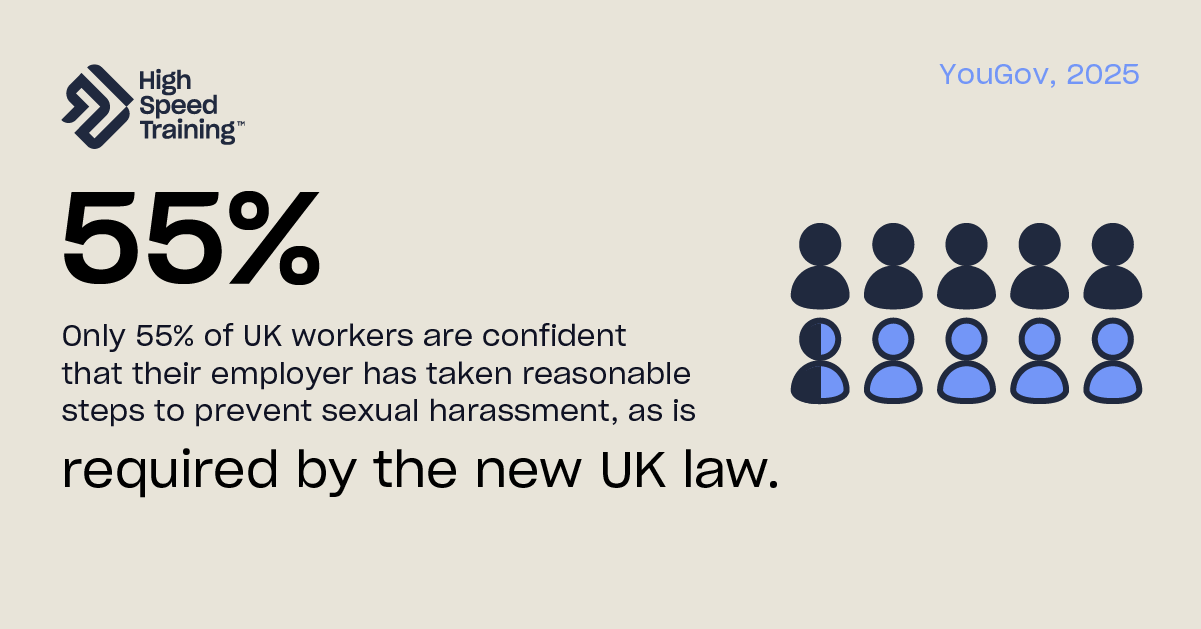 High Speed Training™

YouGov, 2025

55%

Only 55% of UK workers are confident that their employer has taken reasonable steps to prevent sexual harassment, as is required by the new UK law.